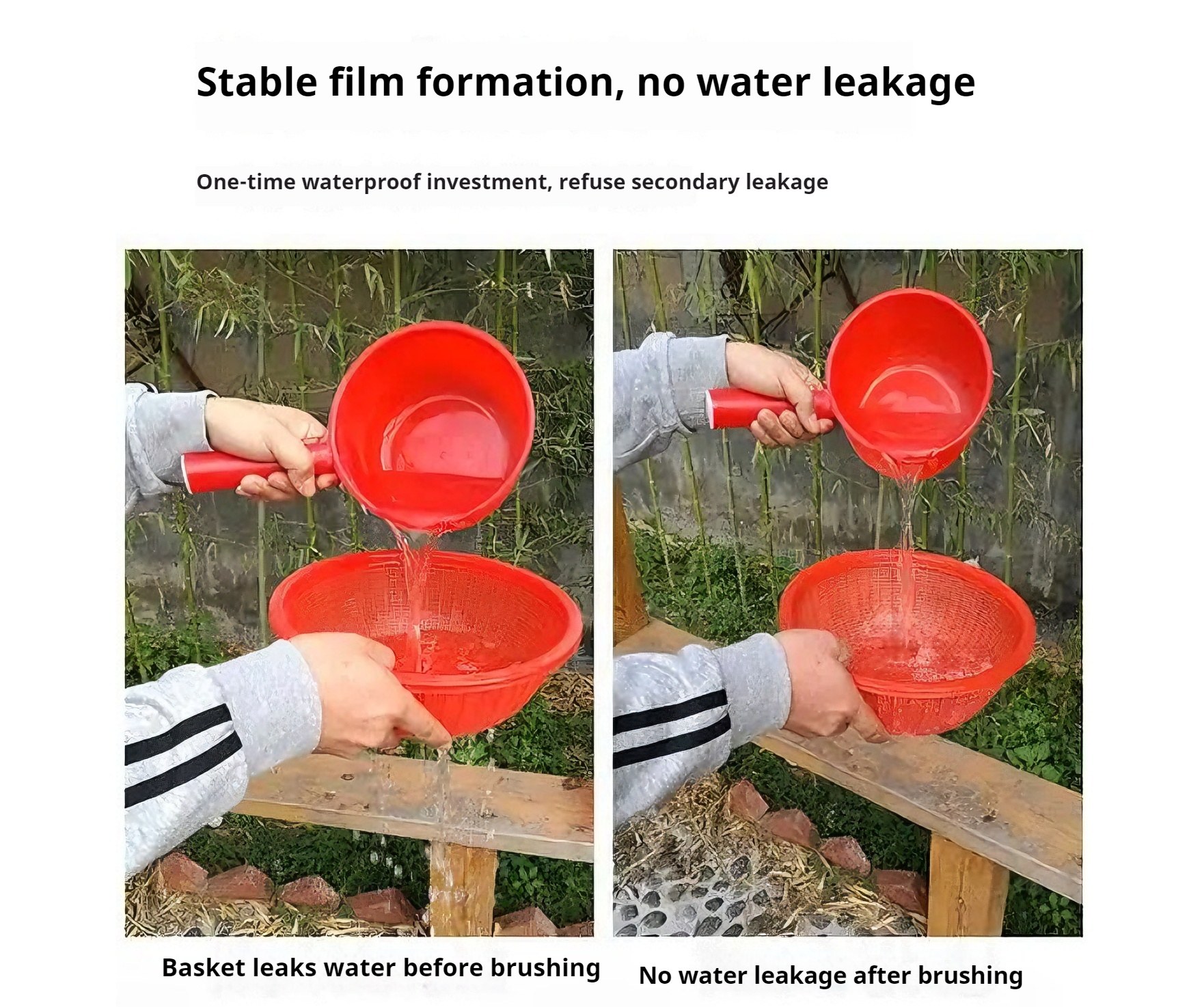 Stable film formation, no water leakage

One-time waterproof investment, refuse secondary leakage

Basket leaks water before brushing

No water leakage after brushing