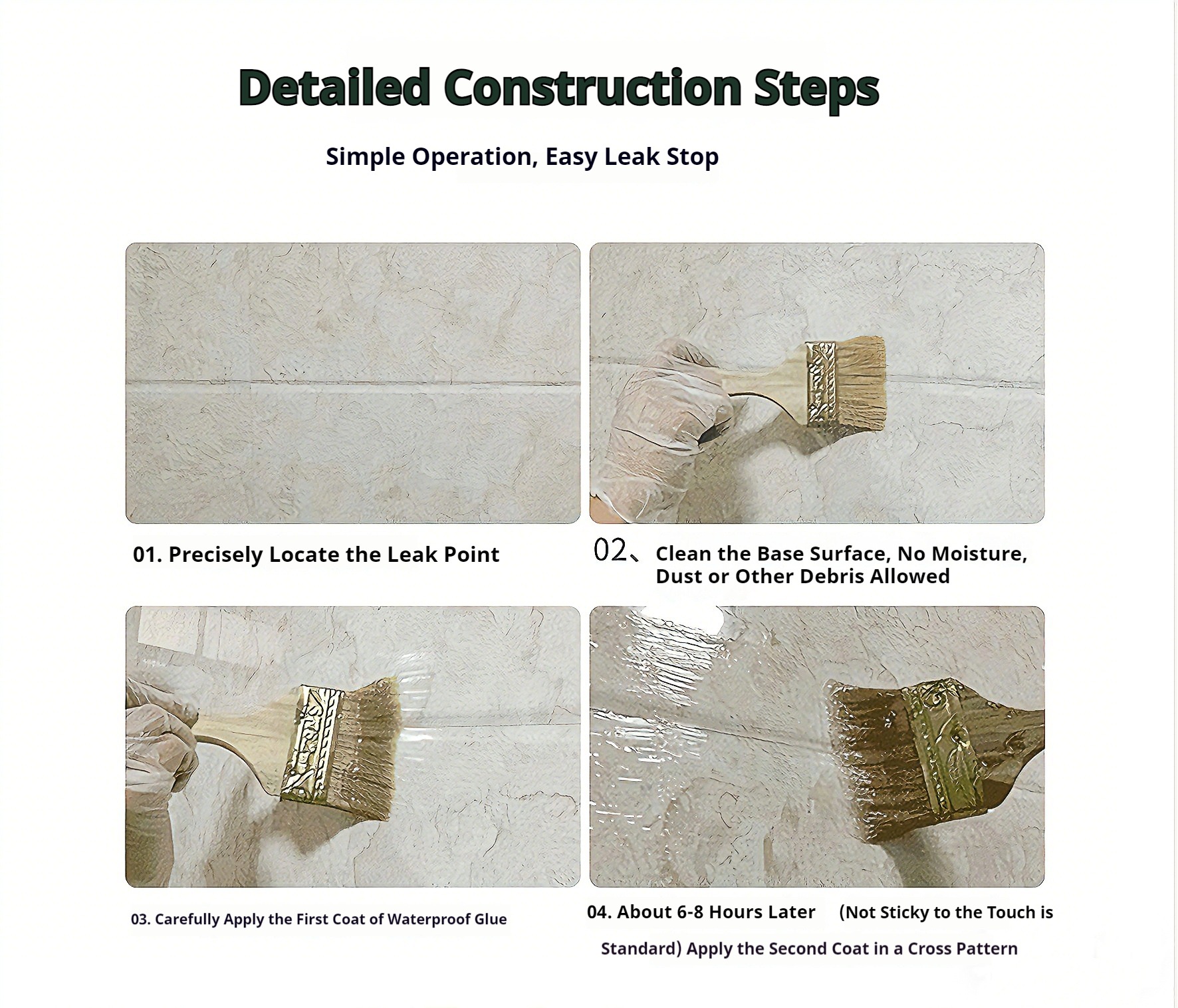 Detailed Construction Steps

Simple Operation, Easy Leak Stop

01. Precisely Locate the Leak Point

02、Clean the Base Surface, No Moisture, Dust or Other Debris Allowed

03. Carefully Apply the First Coat of Waterproof Glue

04. About 6-8 Hours Later (Not Sticky to the Touch is Standard) Apply the Second Coat in a Cross Pattern