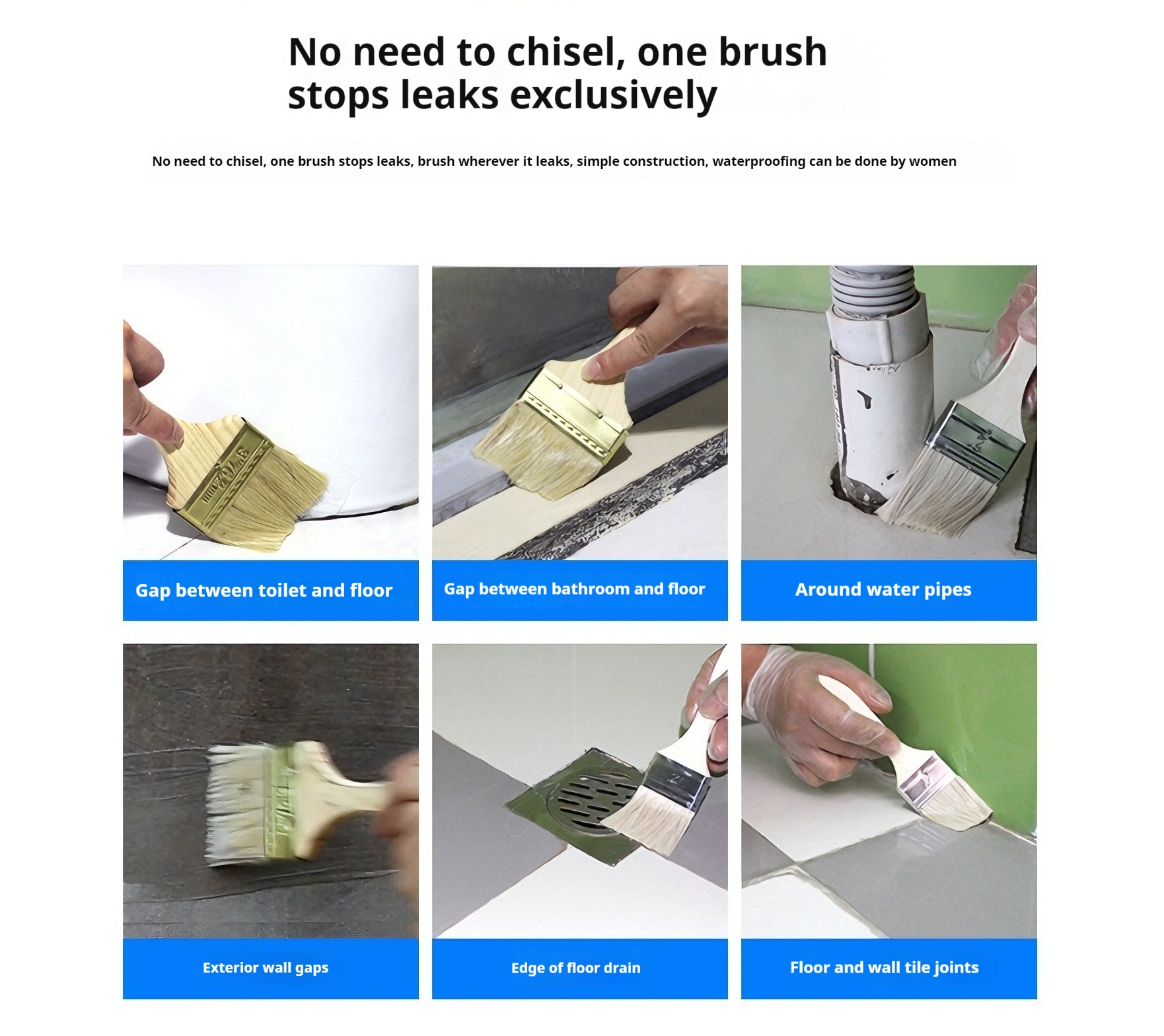 No need to chisel, one brush stops leaks exclusively

No need to chisel, one brush stops leaks, brush wherever it leaks, simple construction, waterproofing can be done by women

Gap between toilet and floor

Gap between bathroom and floor

Around water pipes

Exterior wall gaps

Edge of floor drain

Floor and wall tile joints